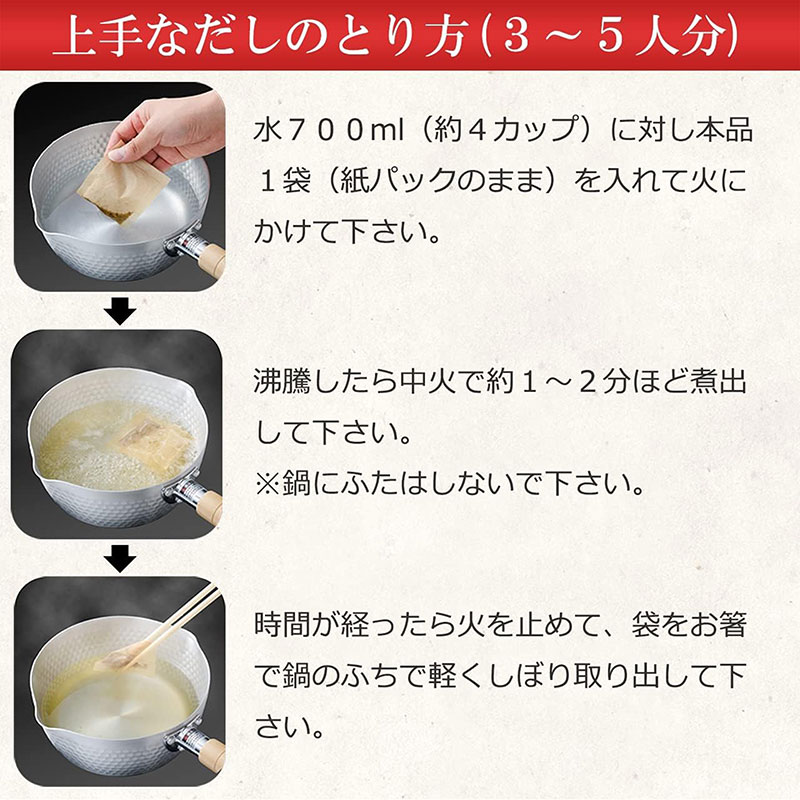 上手なだしのとり方(３～５人分)

水７００ml（約４カップ）に対し本品１袋（紙パックのまま）を入れて火にかけて下さい。

沸騰したら中火で約１～２分ほど煮出して下さい。
※鍋にふたはしないで下さい。

時間が経ったら火を止めて、袋をお箸で鍋のふちで軽くしぼり取り出して下さい。