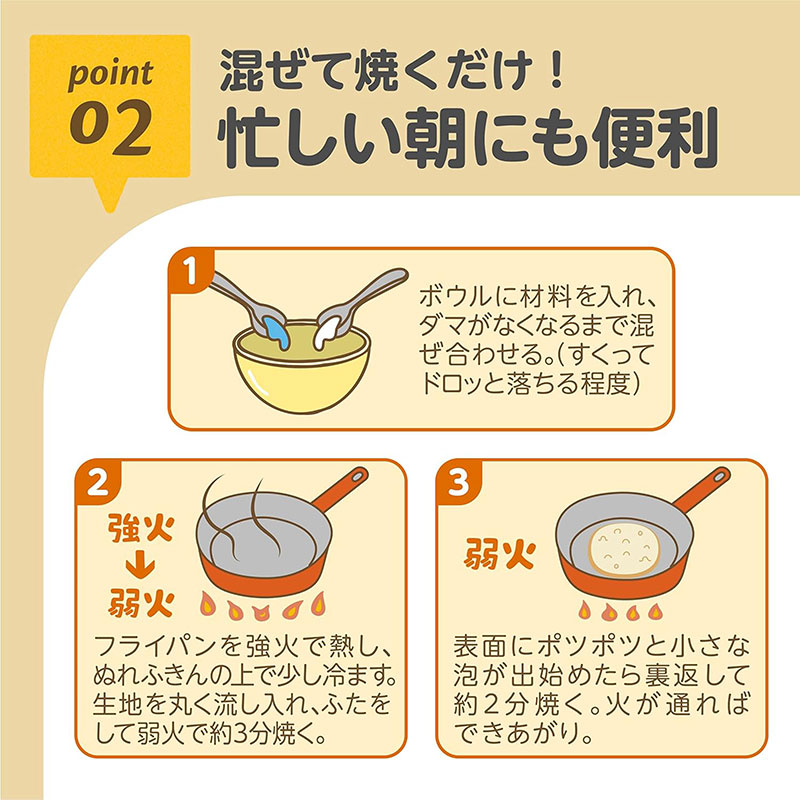 point
02

混ぜて焼くだけ！
忙しい朝にも便利

1
ボウルに材料を入れ、ダマがなくなるまで混ぜ合わせる。(すくってドロッと落ちる程度)

2
強火
↓
弱火
フライパンを強火で熱し、ぬれふきんの上で少し冷ます。生地を丸く流し入れ、ふたをして弱火で約3分焼く。

3
弱火
表面にポツポツと小さな泡が出始めたら裏返して約２分焼く。火が通ればできあがり。